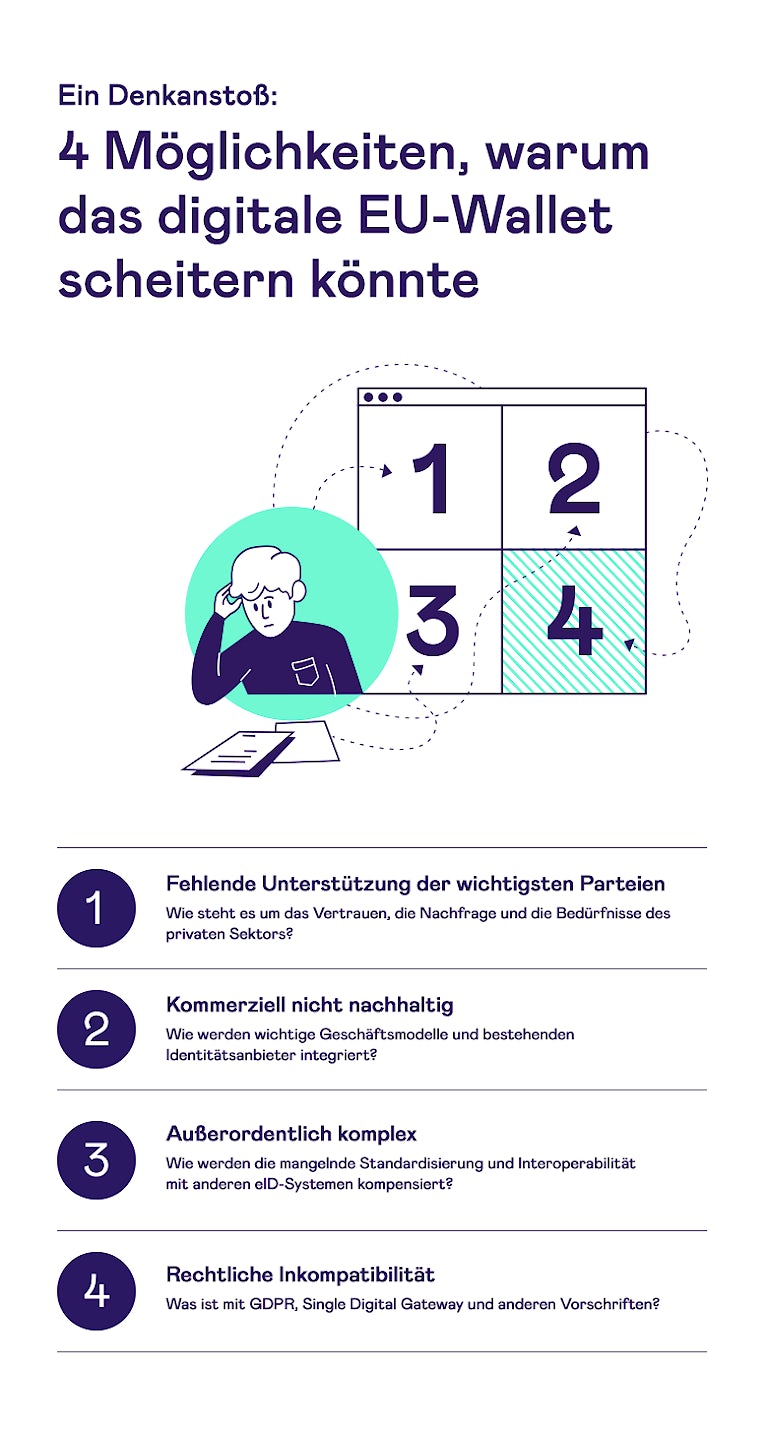 Ein Denkanstoß:

4 Möglichkeiten, warum das digitale EU-Wallet scheitern könnte

1

2

3

4

1

Fehlende Unterstützung der wichtigsten Parteien

Wie steht es um das Vertrauen, die Nachfrage und die Bedürfnisse des privaten Sektors?

2

Kommerziell nicht nachhaltig

Wie werden wichtige Geschäftsmodelle und bestehenden Identitätsanbieter integriert?

3

Außerordentlich komplex

Wie werden die mangelnde Standardisierung und Interoperabilität mit anderen eID-Systemen kompensiert?

4

Rechtliche Inkompatibilität

Was ist mit GDPR, Single Digital Gateway und anderen Vorschriften?